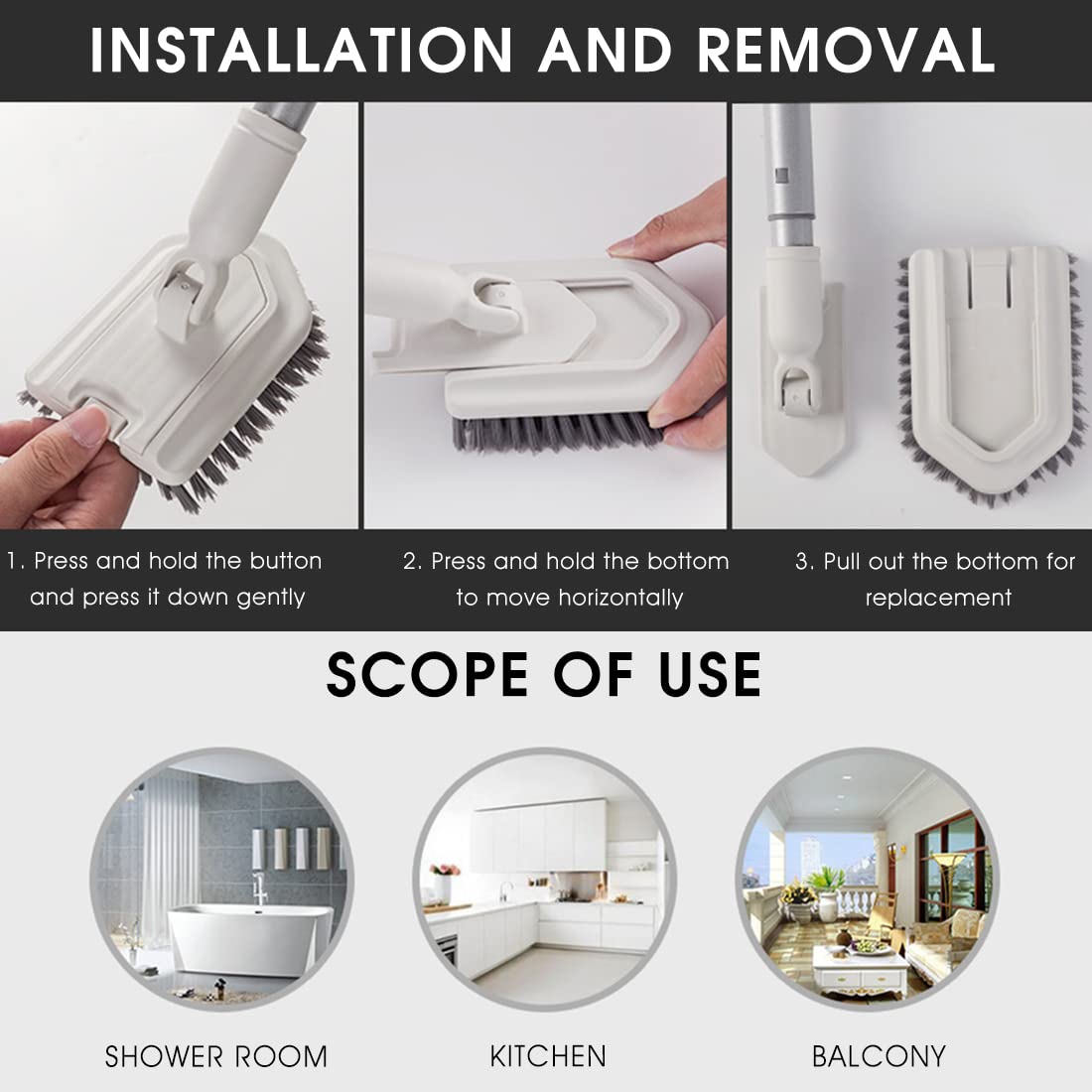 INSTALLATION AND REMOVAL

1. Press and hold the button and press it down gently

2. Press and hold the bottom to move horizontally

3. Pull out the bottom for replacement

SCOPE OF USE

SHOWER ROOM

KITCHEN

BALCONY